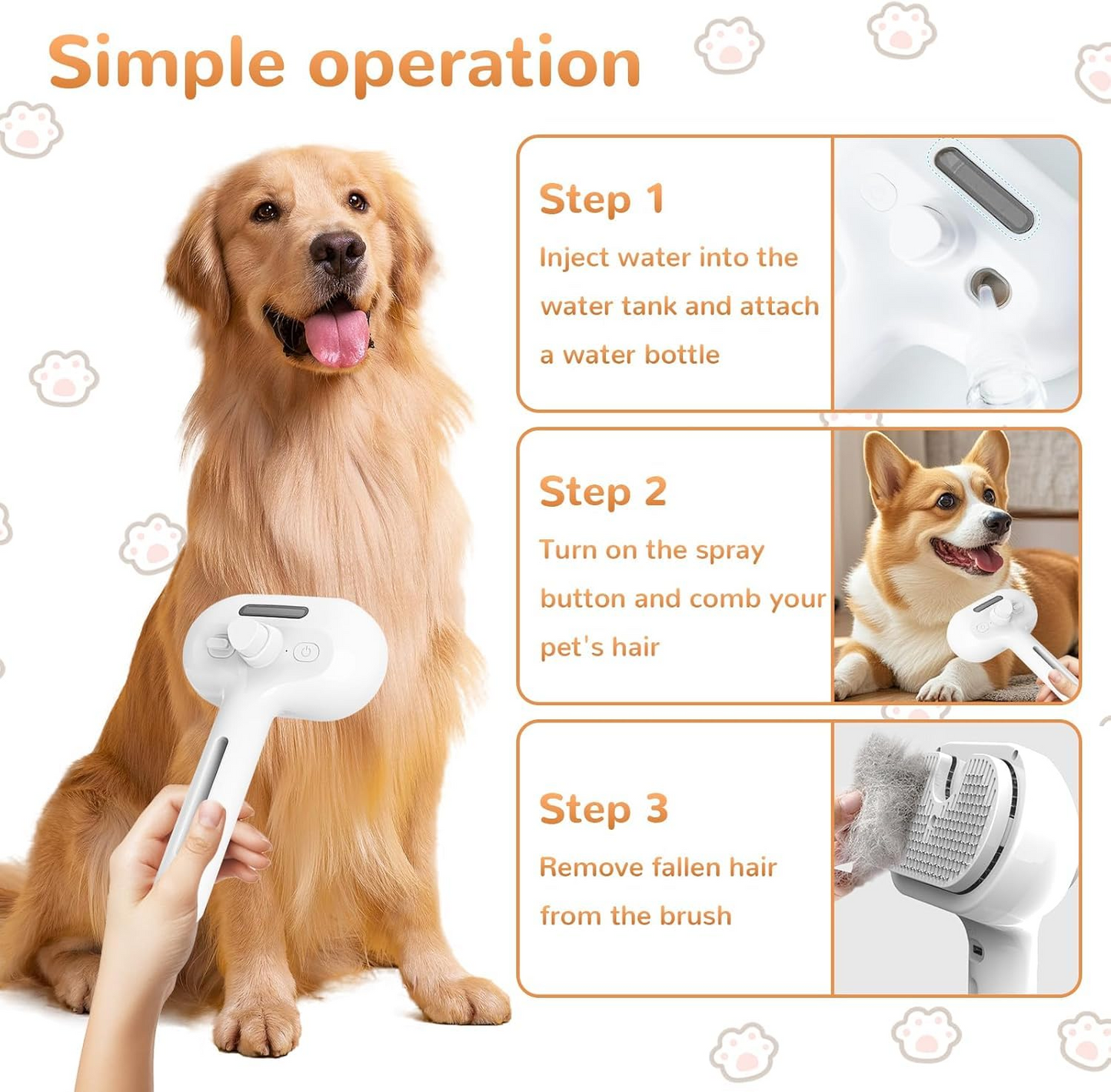 Simple operation

Step 1

Inject water into the water tank and attach a water bottle

Step 2

Turn on the spray button and comb your pet's hair

Step 3

Remove fallen hair from the brush