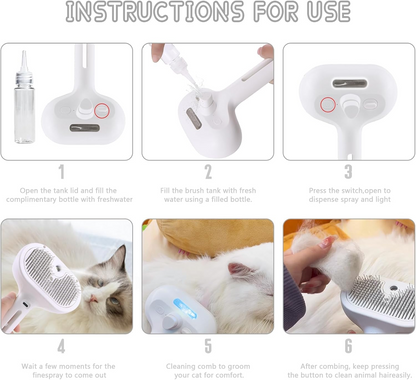 INSTRUCTIONS FOR USE

1

Open the tank lid and fill the complimentary bottle with freshwater

2

Fill the brush tank with fresh water using a filled bottle.

3

Press the switch,open to dispense spray and light

4

Wait a few moments for the finespray to come out

5

Cleaning comb to groom your cat for comfort.

6

After combing, keep pressing the button to clean animal haireasily.